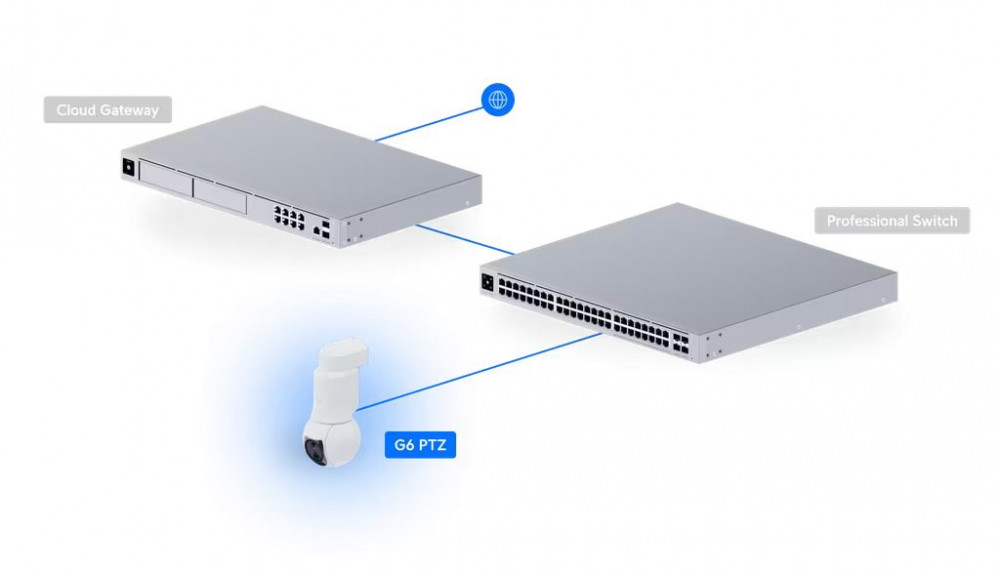 Cloud Gateway

Professional Switch

G6 PTZ